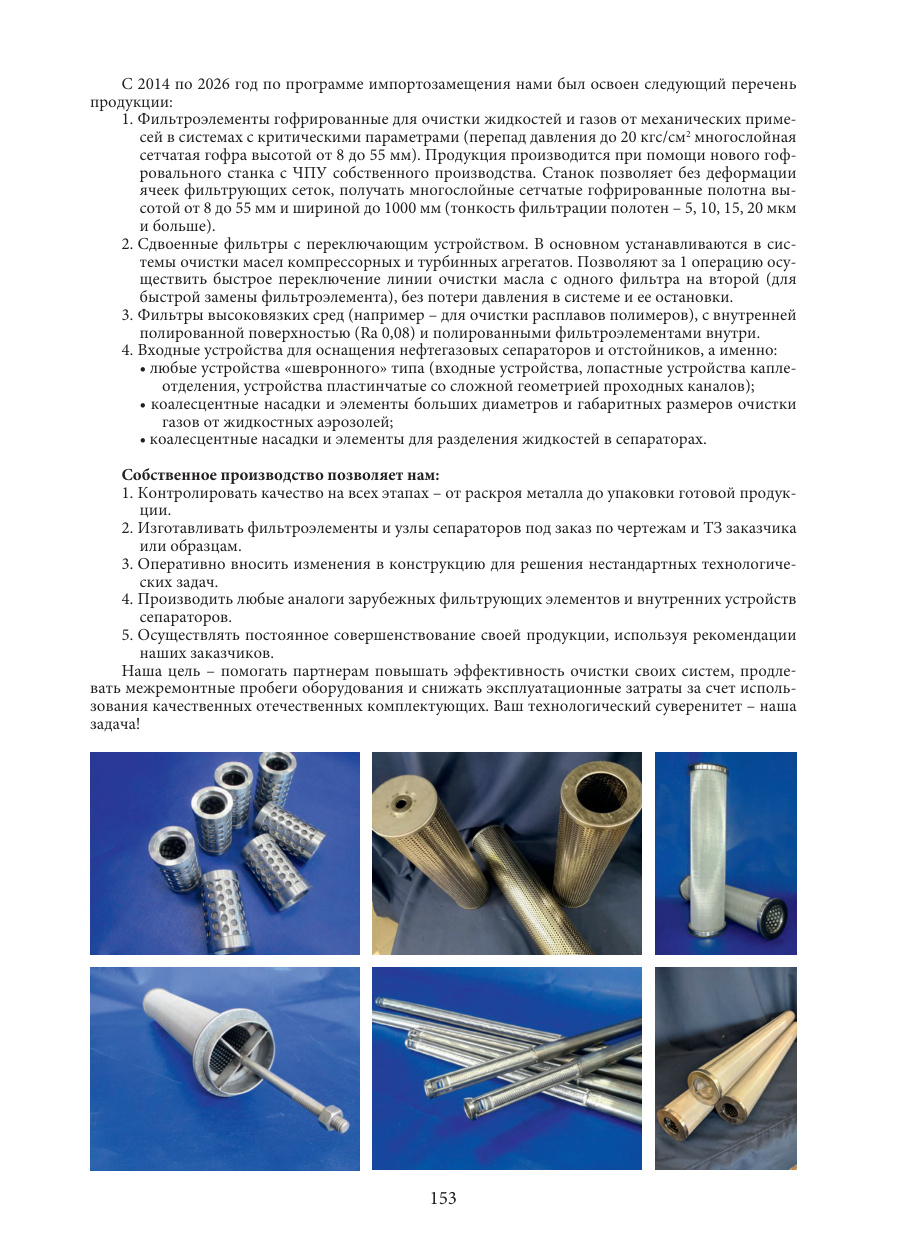 С 2014 по 2026 год по программе импортозамещения нами был освоен следующий перечень продукции:

1. Фильтроэлементы гофрированные для очистки жидкостей и газов от механических примесей в системах с критическими параметрами (перепад давления до 20 кгс/см$^2$ многослойная сетчатая гофра высотой от 8 до 55 мм). Продукция производится при помощи нового гофровального станка с ЧПУ собственного производства. Станок позволяет без деформации ячеек фильтрующих сеток, получать многослойные сетчатые гофрированные полотна высотой от 8 до 55 мм и шириной до 1000 мм (тонкость фильтрации полотен – 5, 10, 15, 20 мкм и больше).
2. Сдвоенные фильтры с переключающим устройством. В основном устанавливаются в системы очистки масел компрессорных и турбинных агрегатов. Позволяют за 1 операцию осуществить быстрое переключение линии очистки масла с одного фильтра на второй (для быстрой замены фильтроэлемента), без потери давления в системе и ее остановки.
3. Фильтры высоковязких сред (например – для очистки расплавов полимеров), с внутренней полированной поверхностью (Ra 0,08) и полированными фильтроэлементами внутри.
4. Входные устройства для оснащения нефтегазовых сепараторов и отстойников, а именно:
• любые устройства «шевронного» типа (входные устройства, лопастные устройства каплеотделения, устройства пластинчатые со сложной геометрией проходных каналов);
• коалесцентные насадки и элементы больших диаметров и габаритных размеров очистки газов от жидкостных аэрозолей;
• коалесцентные насадки и элементы для разделения жидкостей в сепараторах.

Собственное производство позволяет нам:
1. Контролировать качество на всех этапах – от раскроя металла до упаковки готовой продукции.
2. Изготавливать фильтроэлементы и узлы сепараторов под заказ по чертежам и ТЗ заказчика или образцам.
3. Оперативно вносить изменения в конструкцию для решения нестандартных технологических задач.
4. Производить любые аналоги зарубежных фильтрующих элементов и внутренних устройств сепараторов.
5. Осуществлять постоянное совершенствование своей продукции, используя рекомендации наших заказчиков.

Наша цель – помогать партнерам повышать эффективность очистки своих систем, продлевать межремонтные пробеги оборудования и снижать эксплуатационные затраты за счет использования качественных отечественных комплектующих. Ваш технологический суверенитет – наша задача!

153